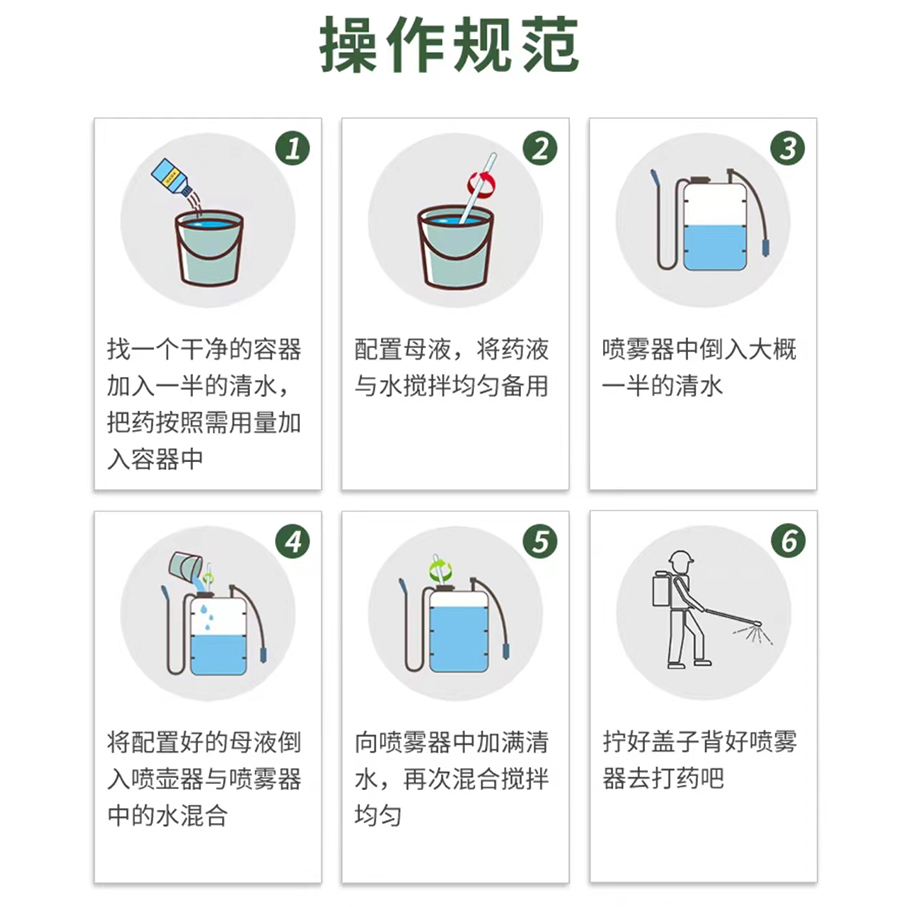 操作规范

1
找一个干净的容器加入一半的清水，把药按照需用量加入容器中

2
配置母液，将药液与水搅拌均匀备用

3
喷雾器中倒入大概一半的清水

4
将配置好的母液倒入喷壶器与喷雾器中的水混合

5
向喷雾器中加满清水，再次混合搅拌均匀

6
拧好盖子背好喷雾器去打药吧