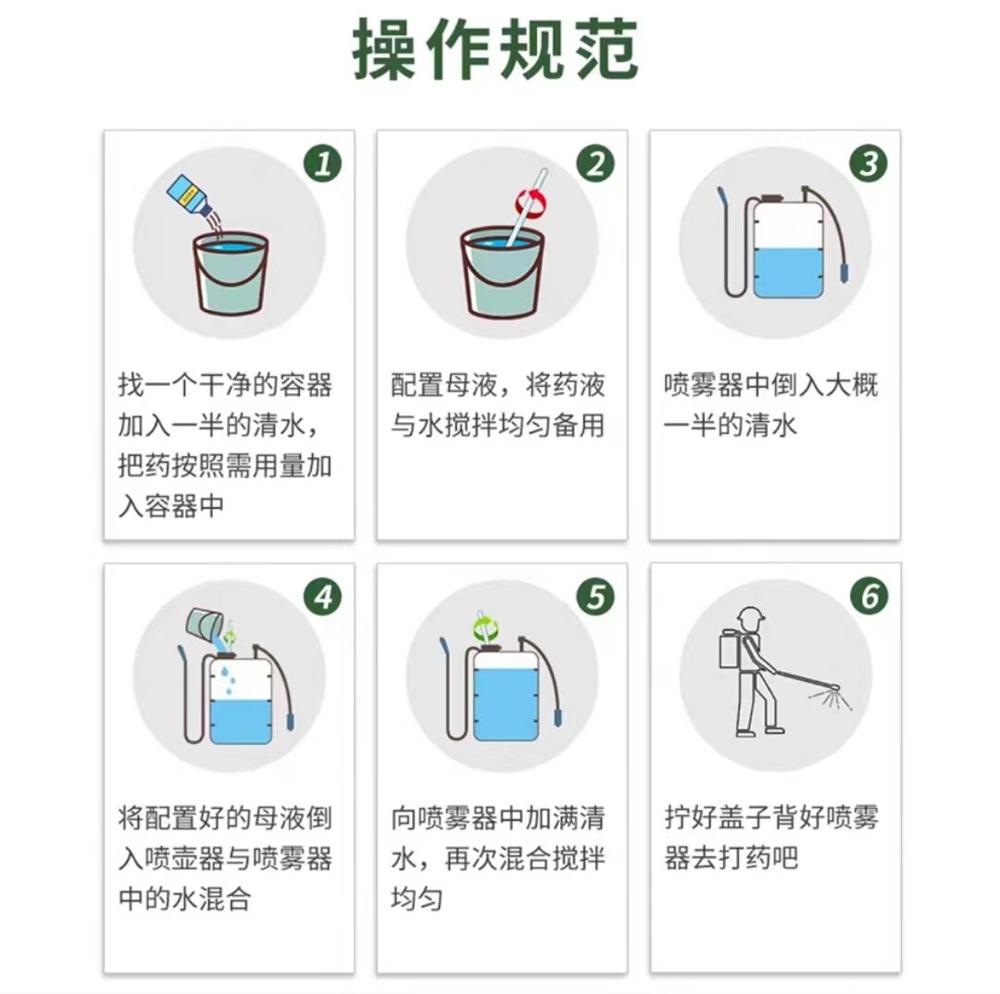 操作规范

1
找一个干净的容器加入一半的清水，把药按照需用量加入容器中

2
配置母液，将药液与水搅拌均匀备用

3
喷雾器中倒入大概一半的清水

4
将配置好的母液倒入喷壶器与喷雾器中的水混合

5
向喷雾器中加满清水，再次混合搅拌均匀

6
拧好盖子背好喷雾器去打药吧